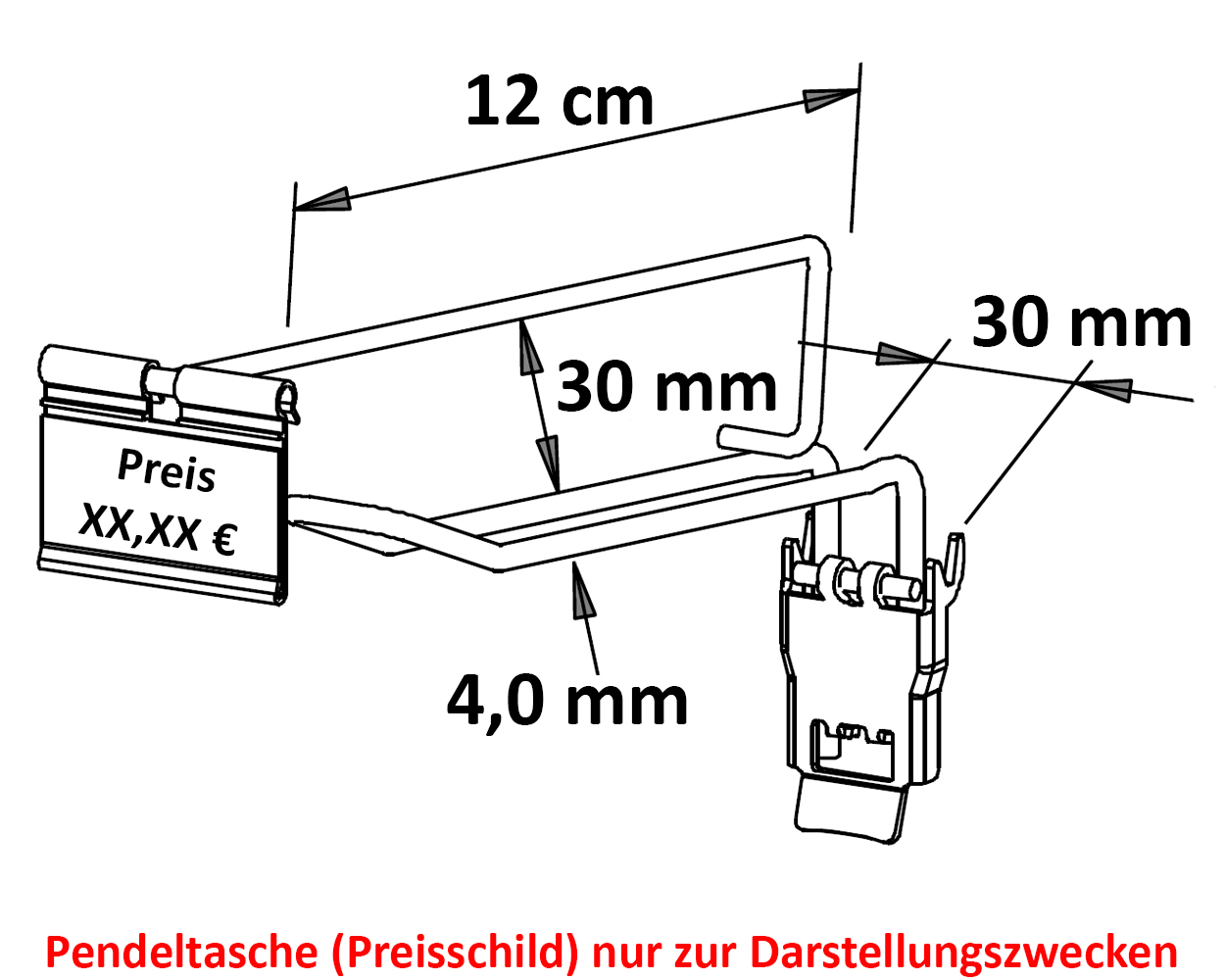 12 cm

30 mm

30 mm

Preis
XX,XX €

4,0 mm

Pendeltasche (Preisschild) nur zur Darstellungszwecken